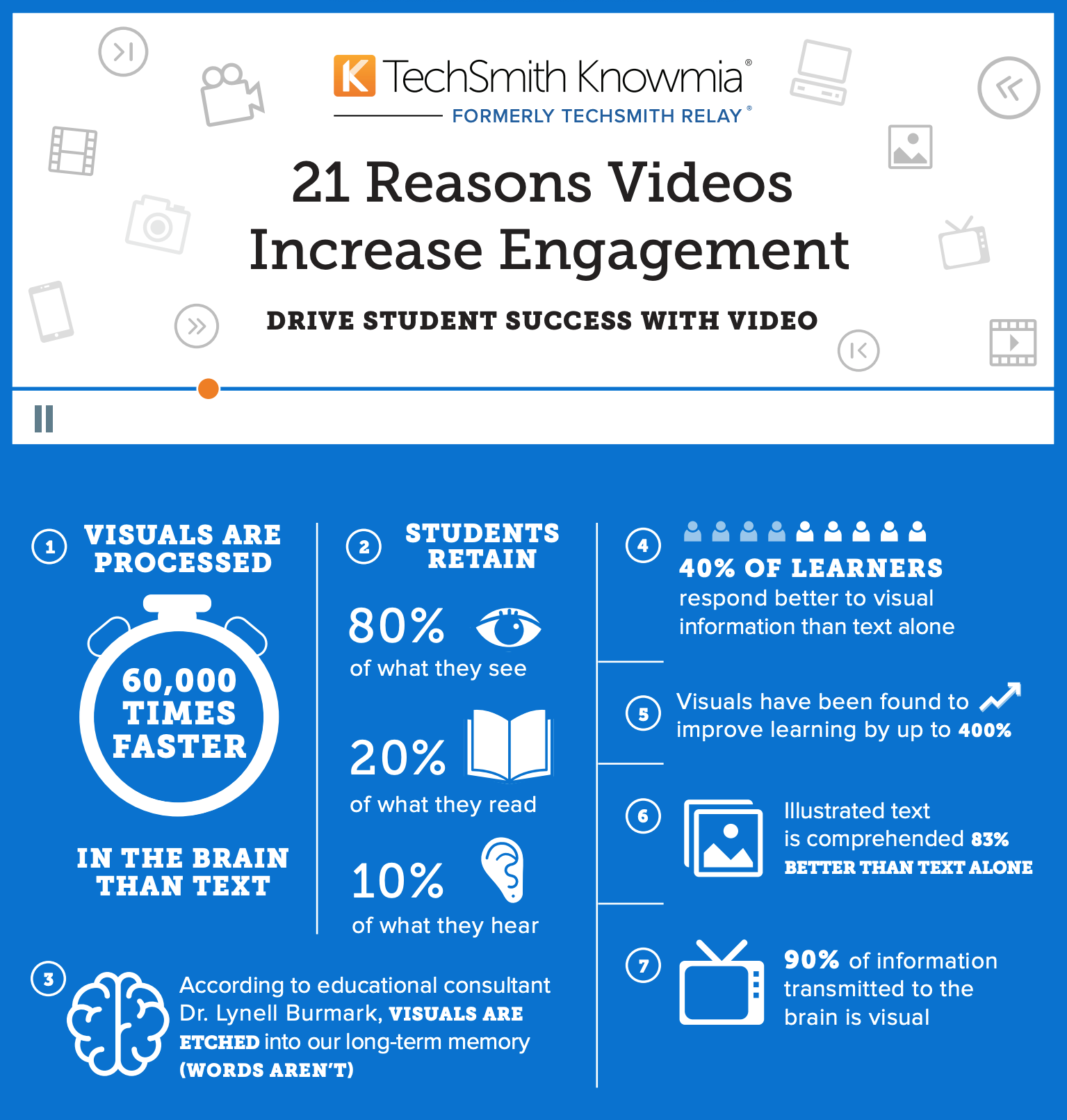 TechSmith Knowmia®
FORMERLY TECHSMITH RELAY®

21 Reasons Videos Increase Engagement

DRIVE STUDENT SUCCESS WITH VIDEO

1 VISUALS ARE PROCESSED

60,000 TIMES FASTER

IN THE BRAIN THAN TEXT

2 STUDENTS RETAIN

80% of what they see

20% of what they read

10% of what they hear

3 According to educational consultant Dr. Lynell Burmark, VISUALS ARE ETCHED into our long-term memory (WORDS AREN'T)

4 40% OF LEARNERS respond better to visual information than text alone

5 Visuals have been found to improve learning by up to 400%

6 Illustrated text is comprehended 83% BETTER THAN TEXT ALONE

7 90% of information transmitted to the brain is visual